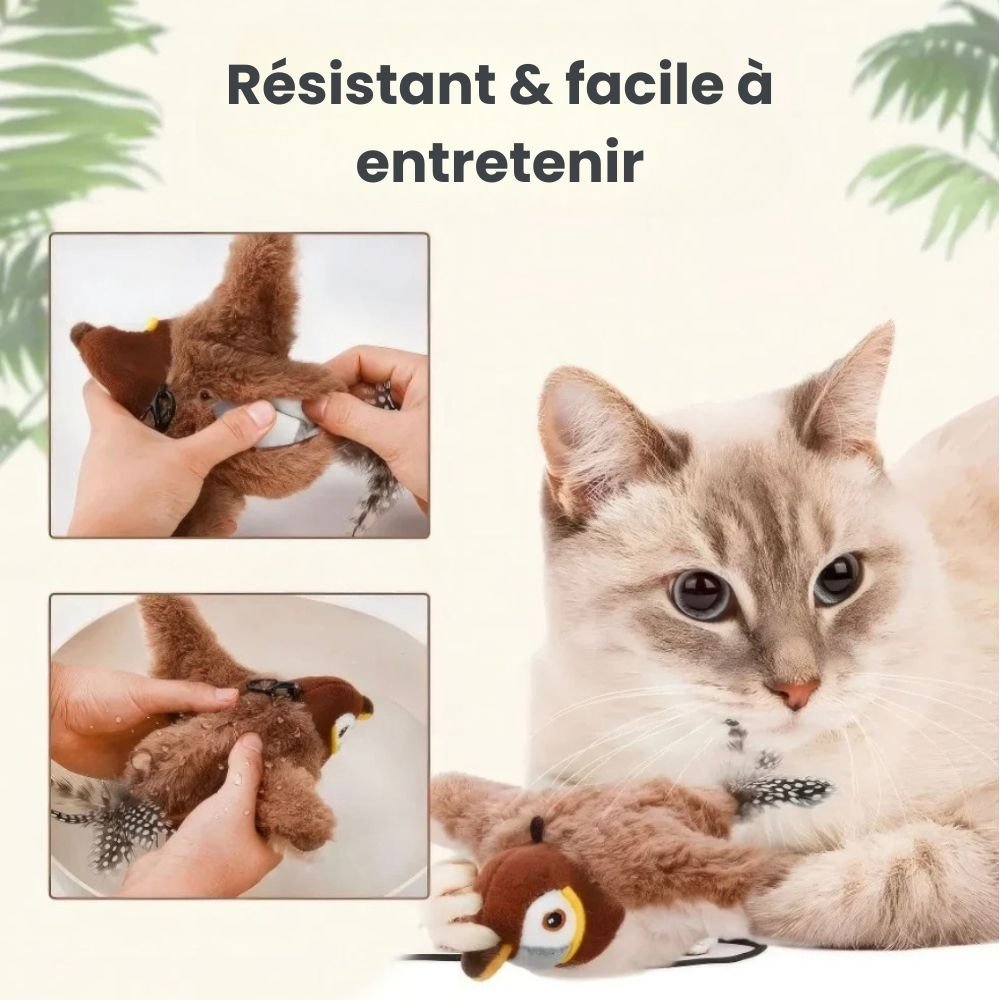 Résistant & facile à entretenir